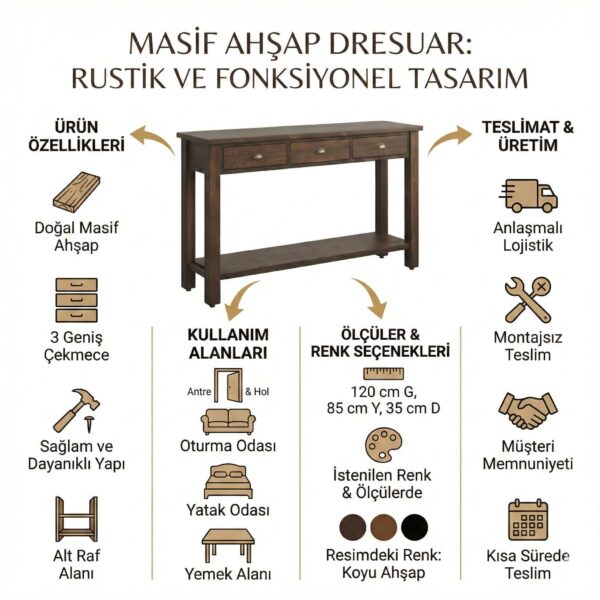 MASİF AHŞAP DRESUAR:
RUSTİK VE FONKSİYONEL TASARIM

ÜRÜN ÖZELLİKLERİ

Doğal Masif Ahşap

3 Geniş Çekmece

Sağlam ve Dayanıklı Yapı

Alt Raf Alanı

KULLANIM ALANLARI

Antre & Hol

Oturma Odası

Yatak Odası

Yemek Alanı

ÖLÇÜLER & RENK SEÇENEKLERİ

120 cm G, 85 cm Y, 35 cm D

İstenilen Renk & Ölçülerde

Resimdeki Renk: Koyu Ahşap

TESLİMAT & ÜRETİM

Anlaşmalı Lojistik

Montajsız Teslim

Müşteri Memnuniyeti

Kısa Sürede Teslim